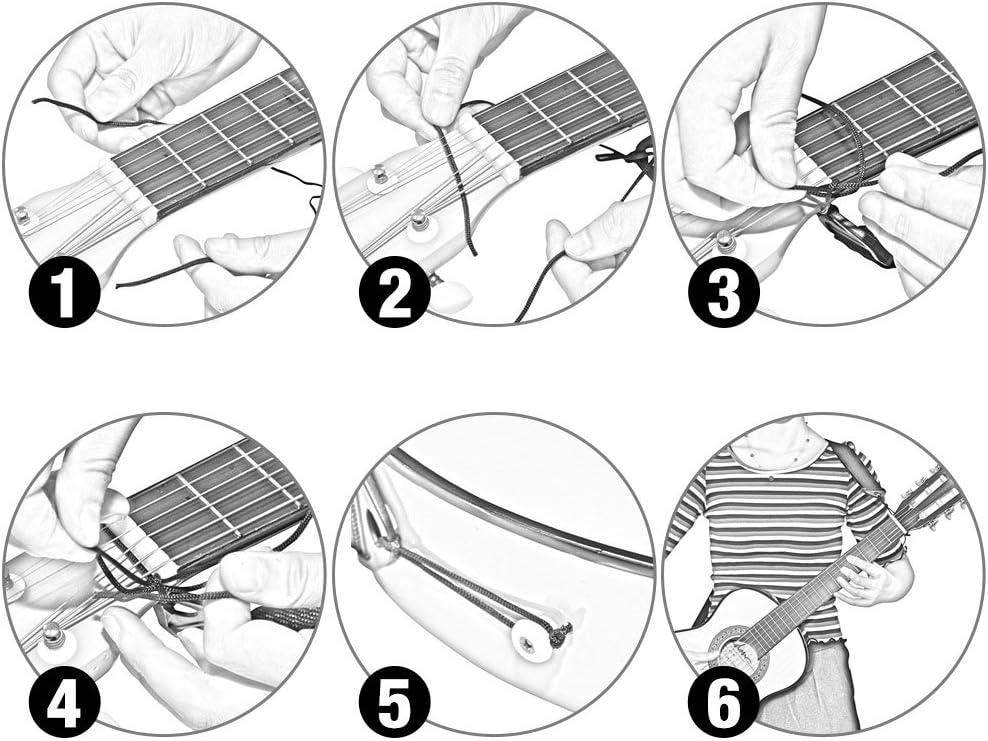 1
2
3
4
5
6