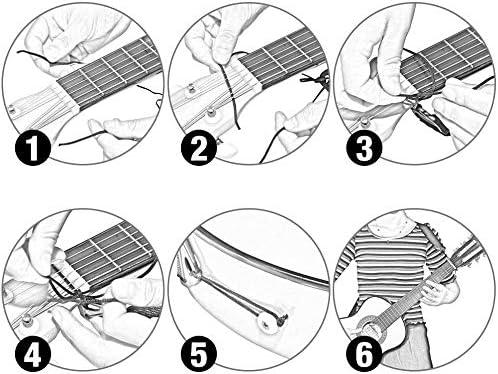 1
2
3
4
5
6